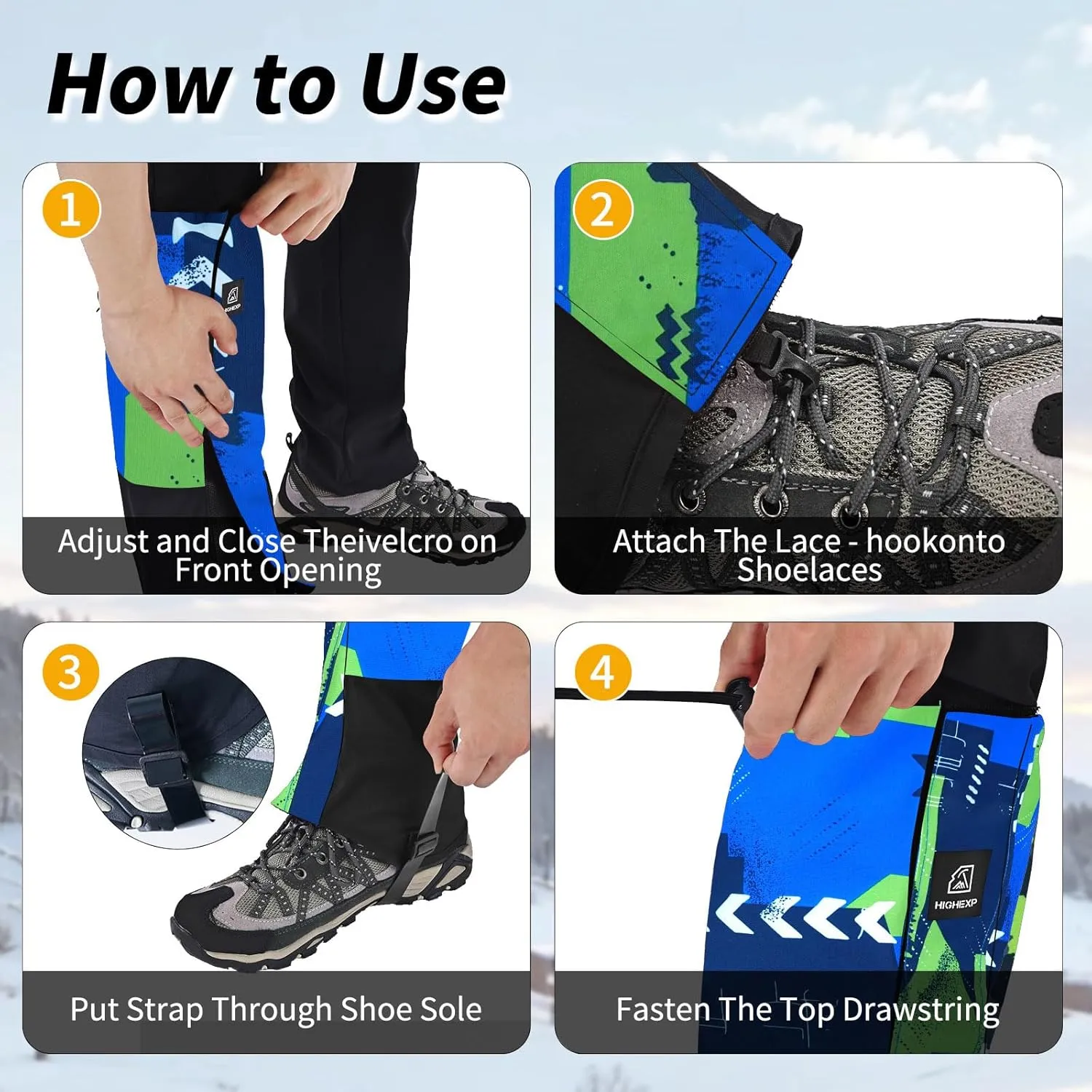 How to Use

1

HIGHEXP

Adjust and Close Theivelcro on Front Opening

2

Attach The Lace - hookonto Shoelaces

3

Put Strap Through Shoe Sole

4

HIGHEXP

Fasten The Top Drawstring